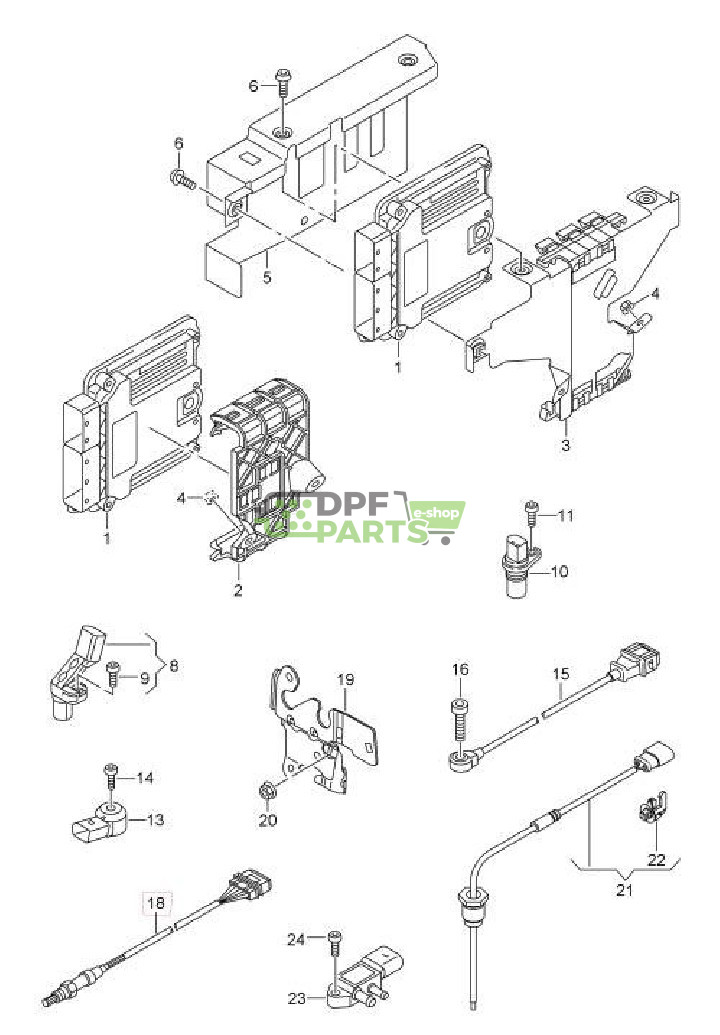 6
6
5
1
4
3
1
4
2
DPF PARTS e-shop
11
10
8
9
19
16
15
14
13
20
22
21
18
24
23