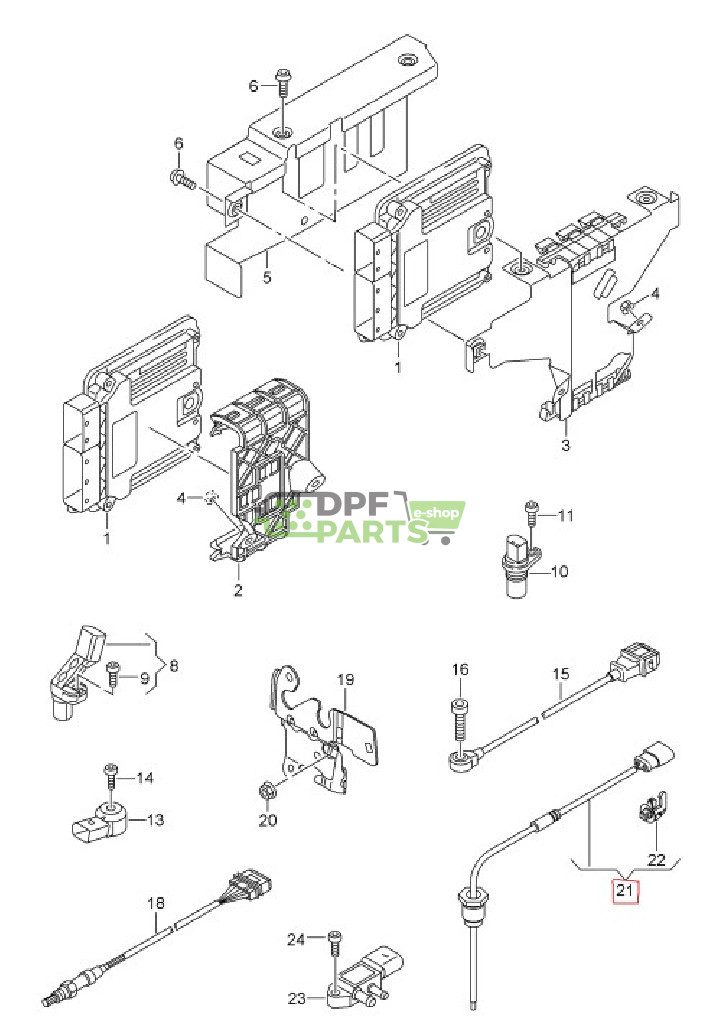 6
6
5
1
4
3
1
4
2
DPF PARTS e-shop
11
10
8
9
19
16
15
14
13
20
22
21
18
24
23