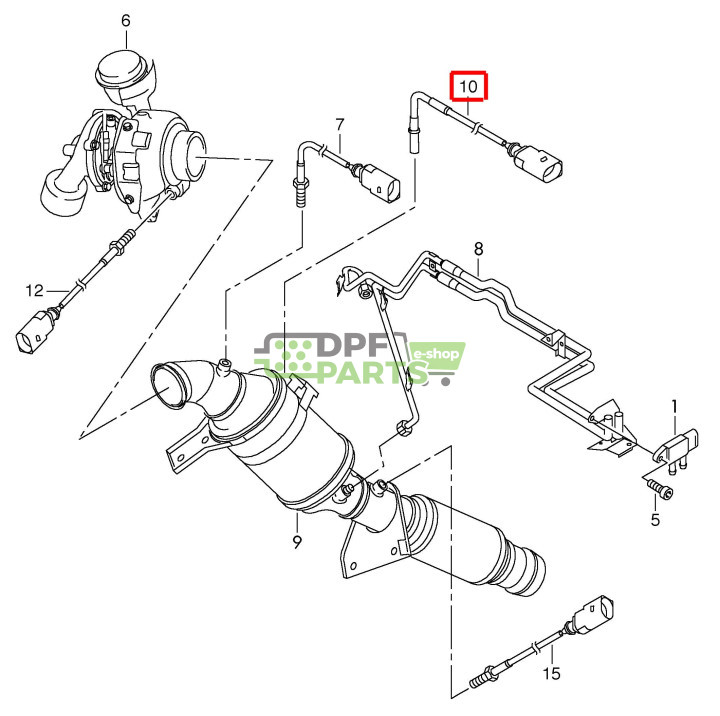 6

10

7

8

12

DPF PARTS e-shop

1

5

9

15